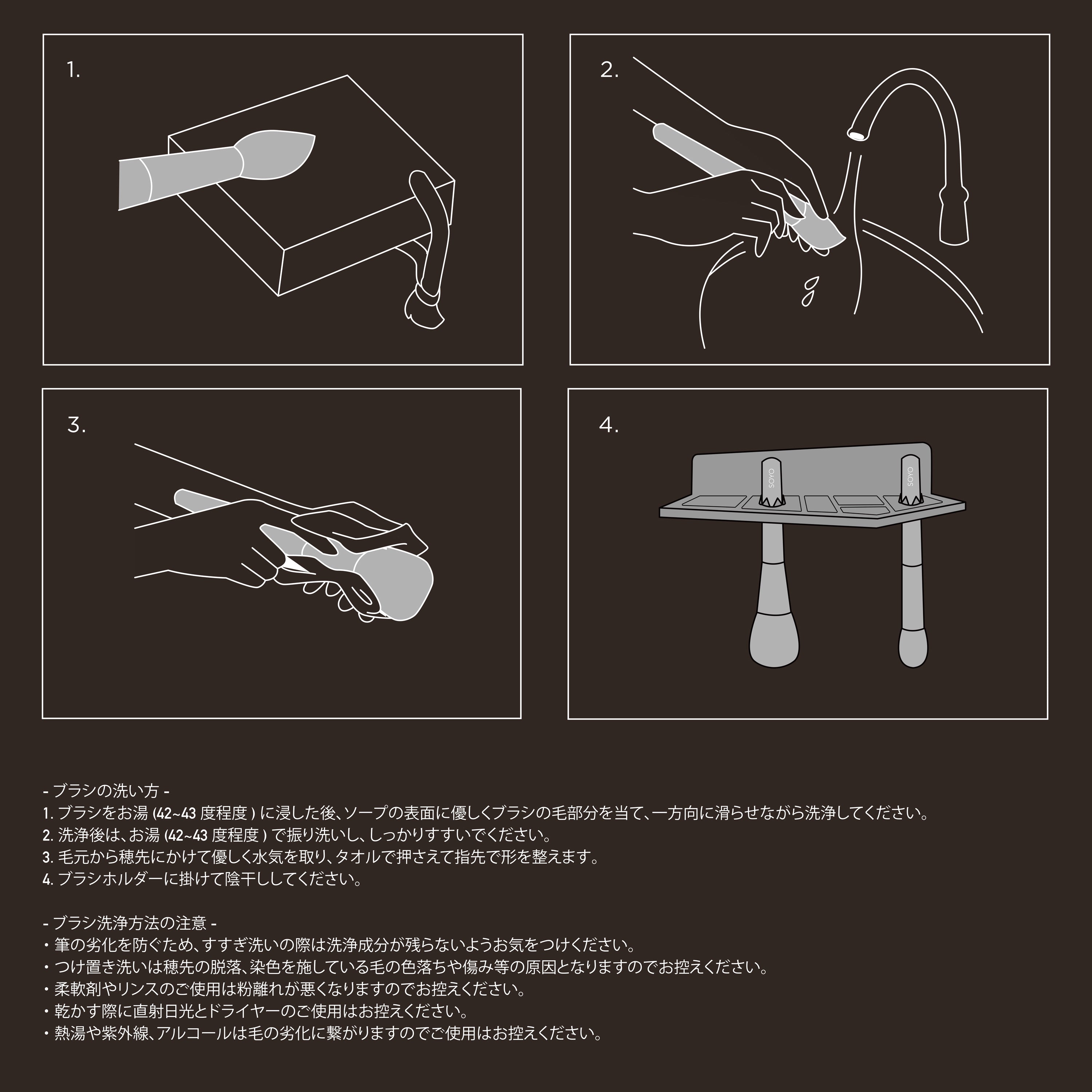 1.

2.

3.

4.

SOYO

SOYO

- ブラシの洗い方 -
1. ブラシをお湯 (42~43 度程度 ) に浸した後、ソープの表面に優しくブラシの毛部分を当て、一方向に滑らせながら洗浄してください。
2. 洗浄後は、お湯 (42~43 度程度 ) で振り洗いし、しっかりすすいでください。
3. 毛元から穂先にかけて優しく水気を取り、タオルで押さえて指先で形を整えます。
4. ブラシホルダーに掛けて陰干ししてください。

- ブラシ洗浄方法の注意 -
・筆の劣化を防ぐため、すすぎ洗いの際は洗浄成分が残らないようお気をつけください。
・つけ置き洗いは穂先の脱落、染色を施している毛の色落ちや傷み等の原因となりますのでお控えください。
・柔軟剤やリンスのご使用は粉離れが悪くなりますのでお控えください。
・乾かす際に直射日光とドライヤーのご使用はお控えください。
・熱湯や紫外線、アルコールは毛の劣化に繋がりますのでご使用はお控えください。